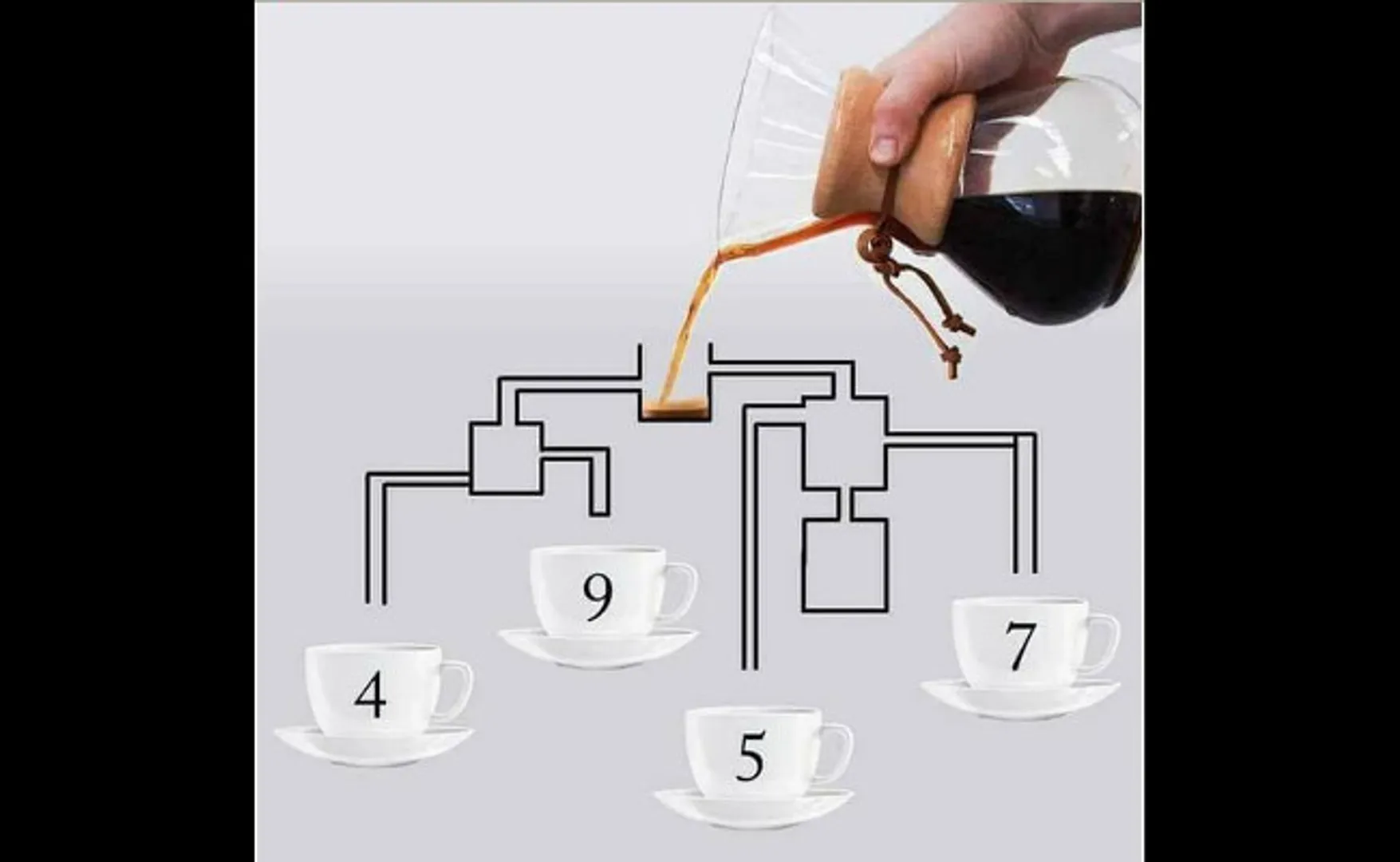 9
4
5
7