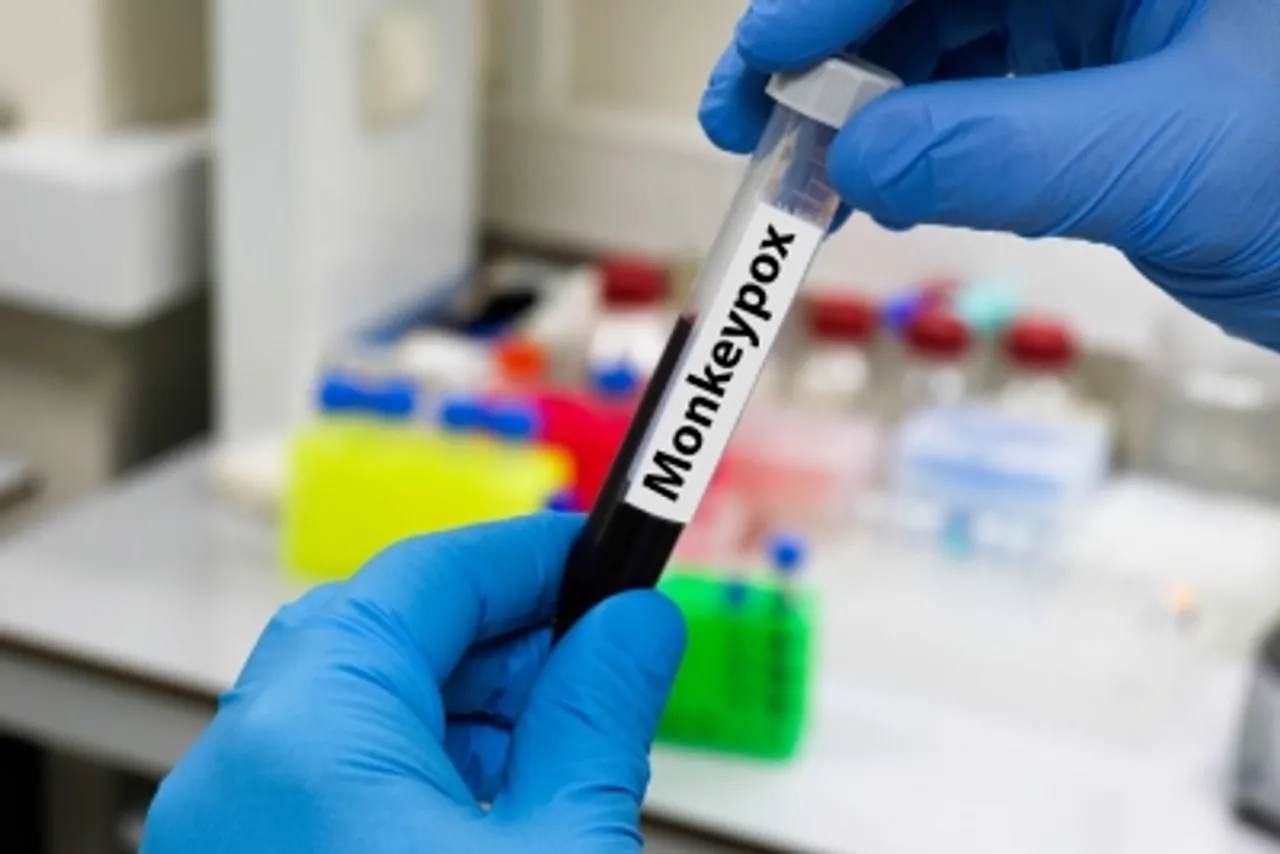 Monkeypox