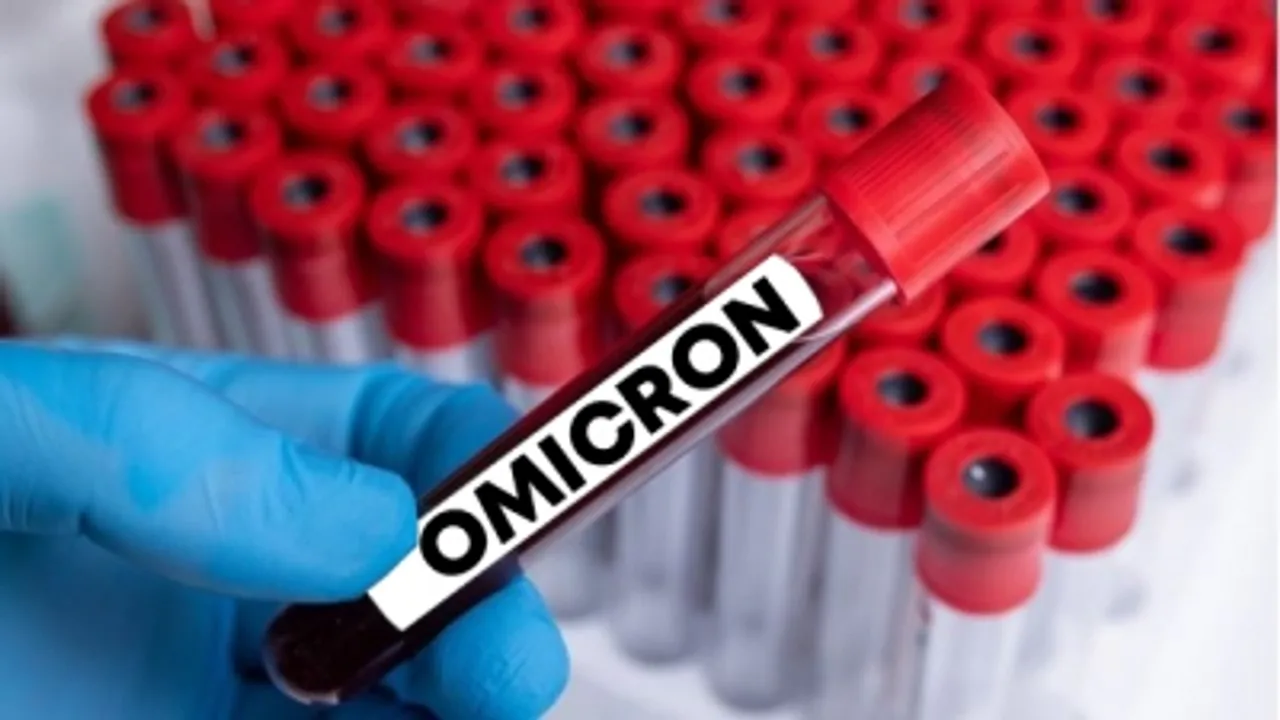 OMICRON