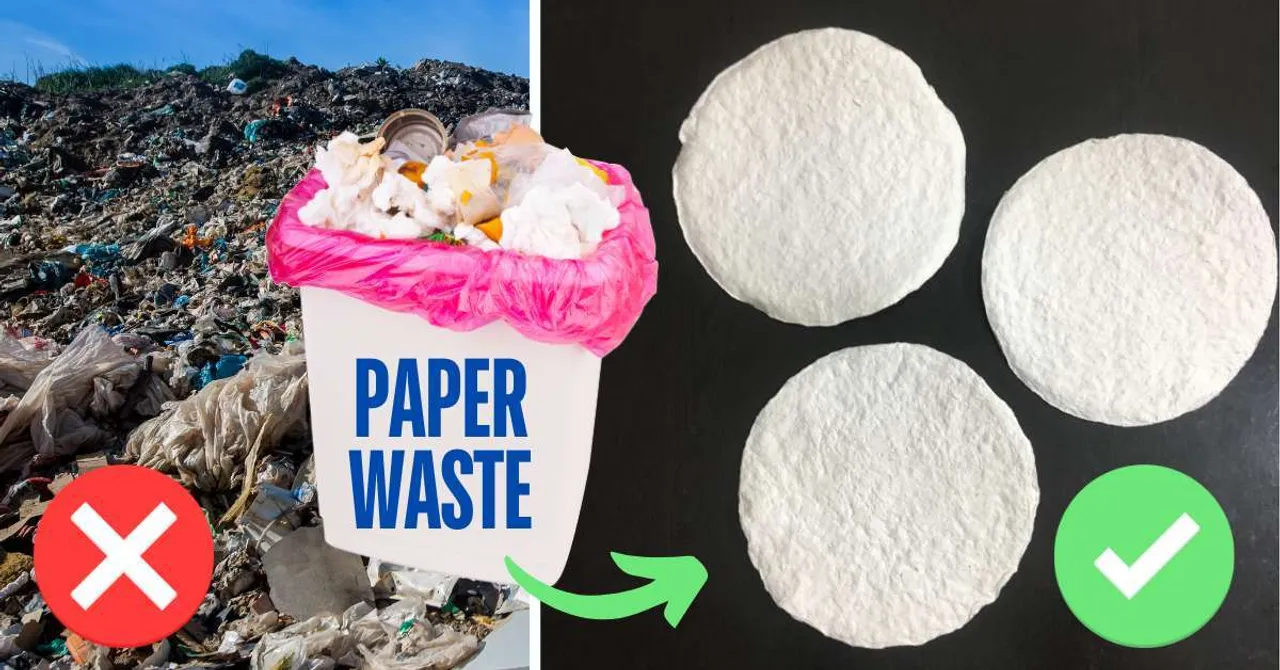 PAPER WASTE