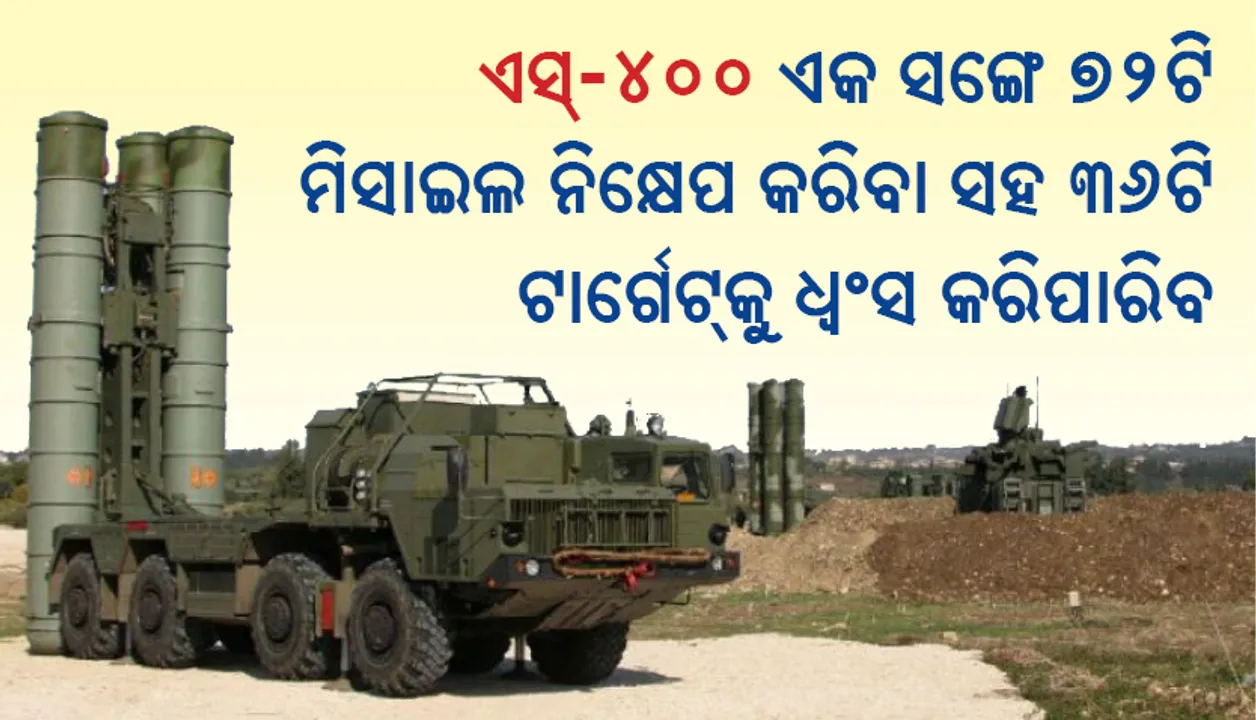 ଏସ୍-୪୦୦ ଏକ ସଙ୍ଗେ ୭୨ଟି ମିସାଇଲ ନିକ୍ଷେପ କରିବା ସହ ୩୬ଟି ଟାର୍ଗେଟ୍‌କୁ ଧ୍ୱଂସ କରିପାରିବ