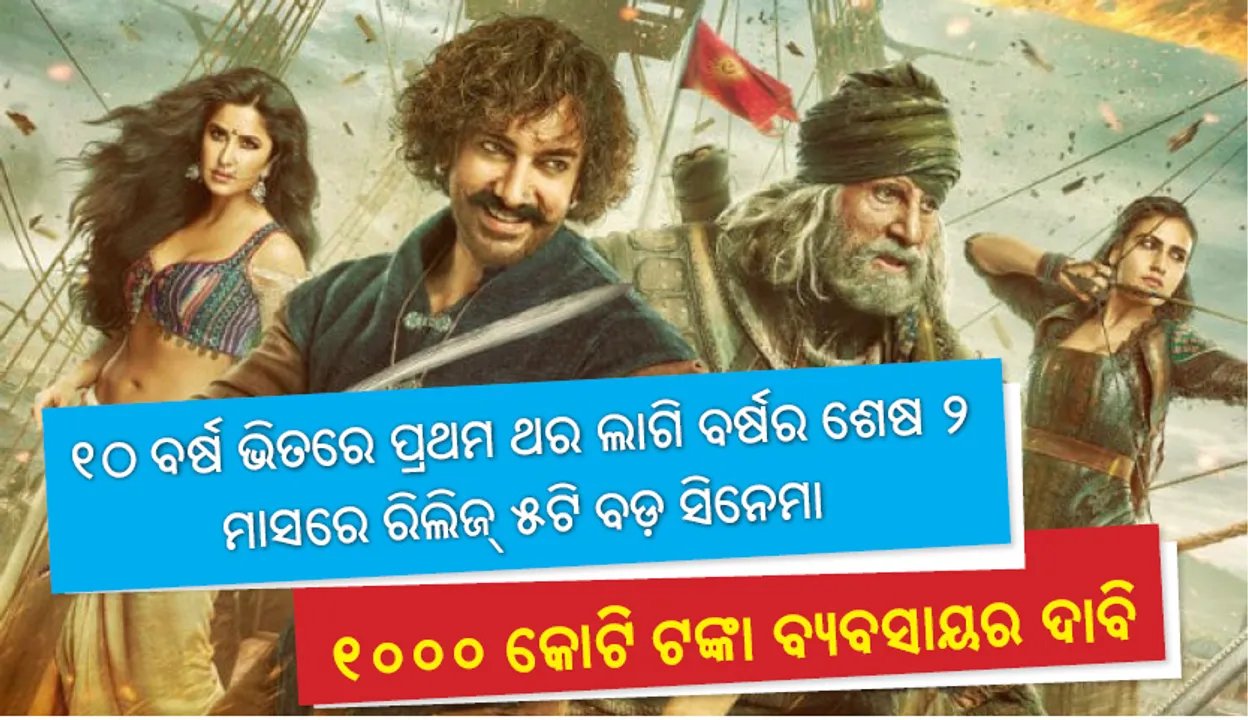 ୧୦ ବର୍ଷ ଭିତରେ ପ୍ରଥମ ଥର ଲାଗି ବର୍ଷର ଶେଷ ୨ ମାସରେ ରିଲିଜ୍ ୫ଟି ବଡ଼ ସିନେମା

୧୦୦୦ କୋଟି ଟଙ୍କା ବ୍ୟବସାୟର ଦାବି