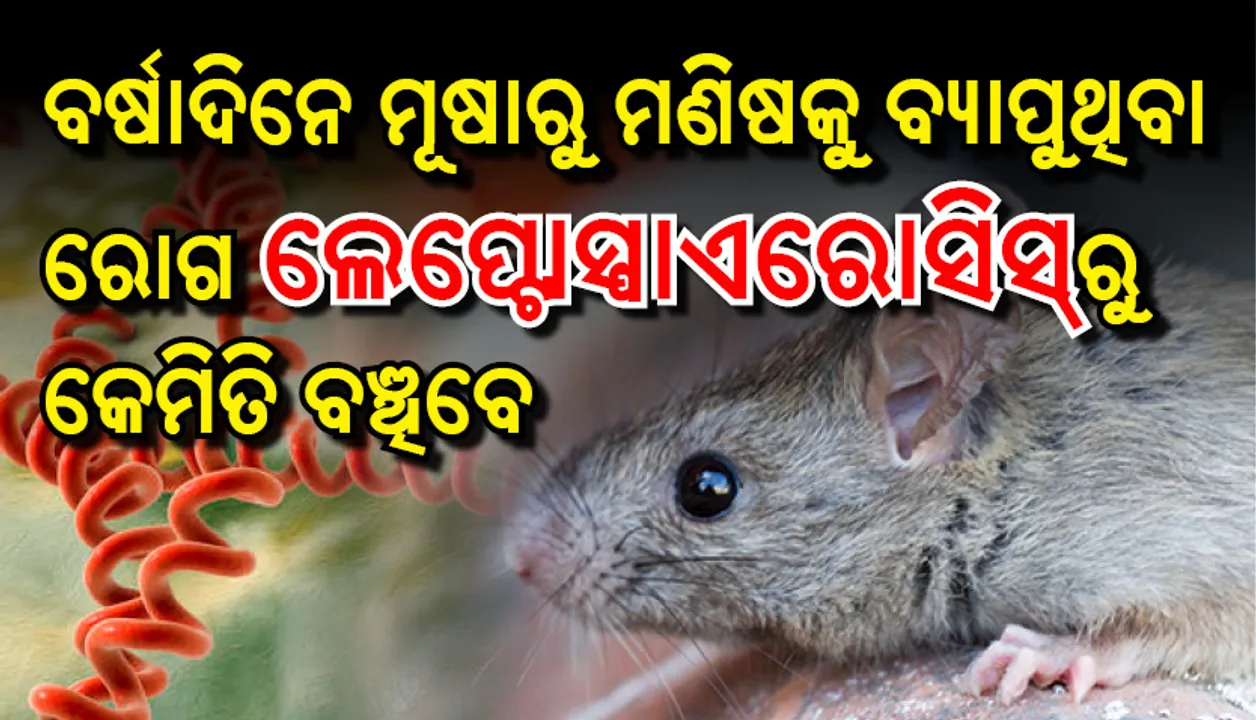 ବର୍ଷାଦିନେ ମୂଷାରୁ ମଣିଷକୁ ବ୍ୟାପୁଥିବା ରୋଗ ଲେପ୍ଟୋସ୍ପାଏରୋସିସ୍‌ରୁ କେମିତି ବଞ୍ଚିବେ