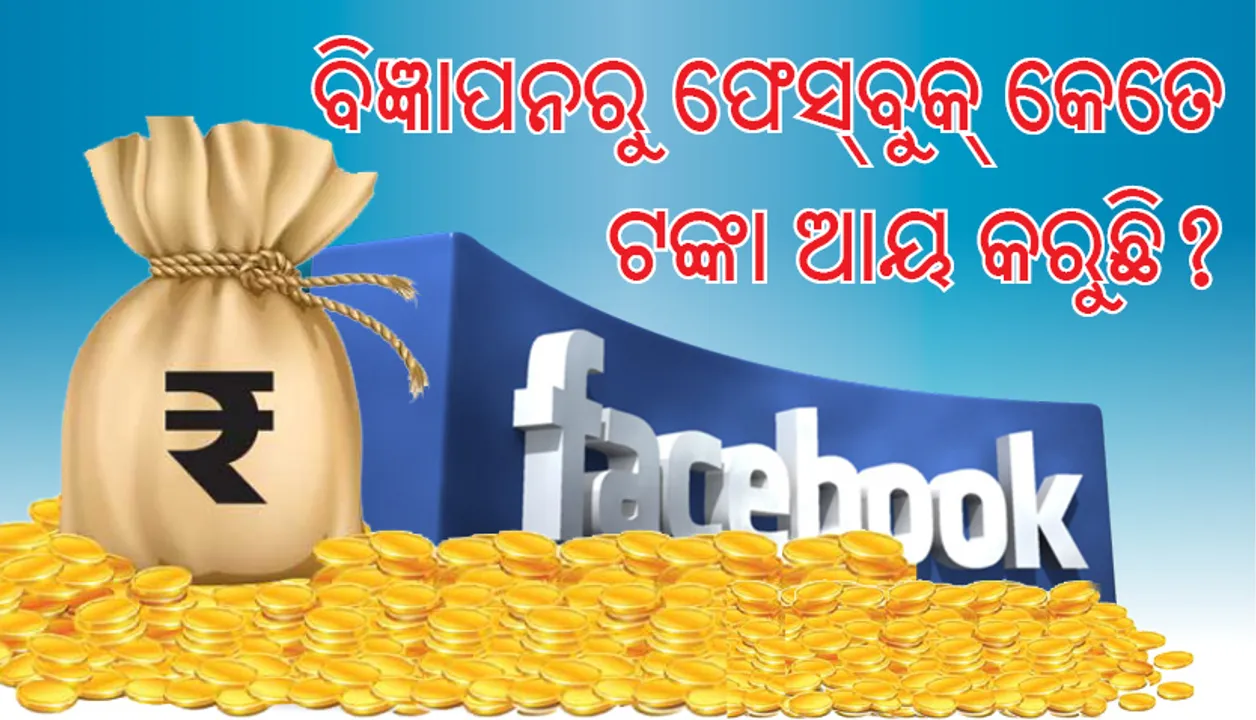 ବିଜ୍ଞାପନରୁ ଫେସ୍‌ବୁକ୍ କେତେ ଟଙ୍କା ଆୟ କରୁଛି ?

₹

facebook