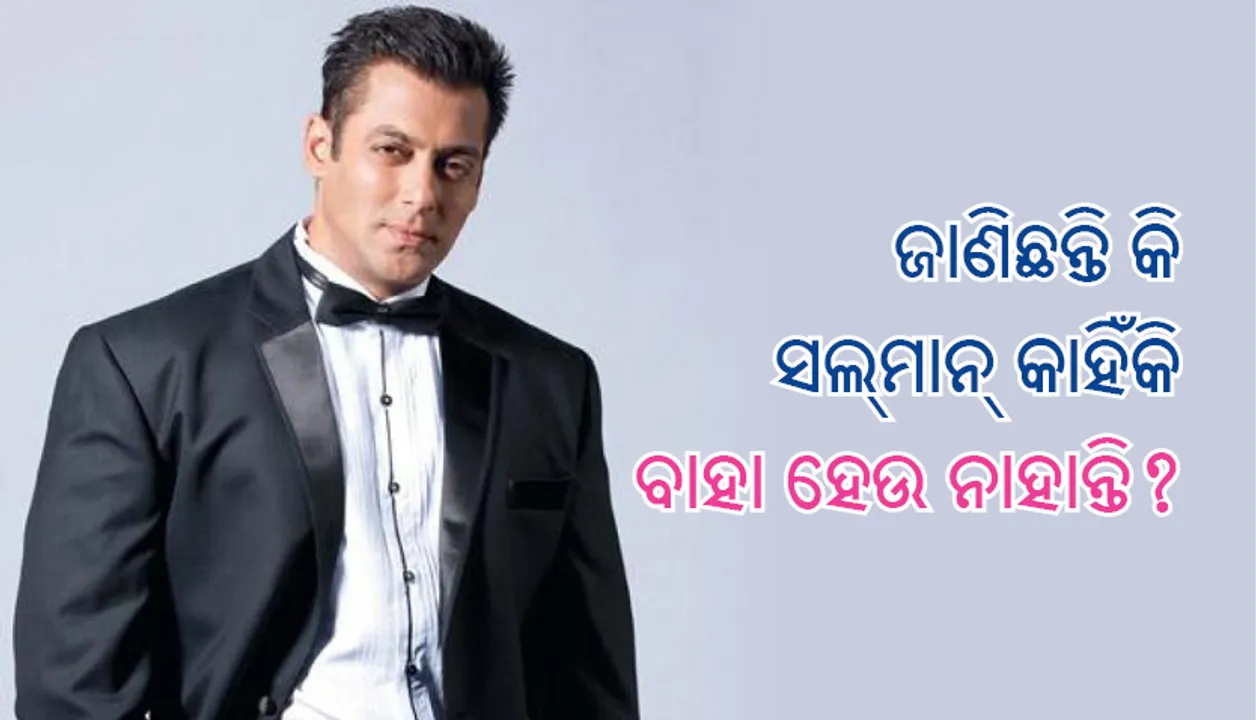 ଜାଣିଛନ୍ତି କି
ସଲ୍‌ମାନ୍ କାହିଁକି
ବାହା ହେଉ ନାହାନ୍ତି ?