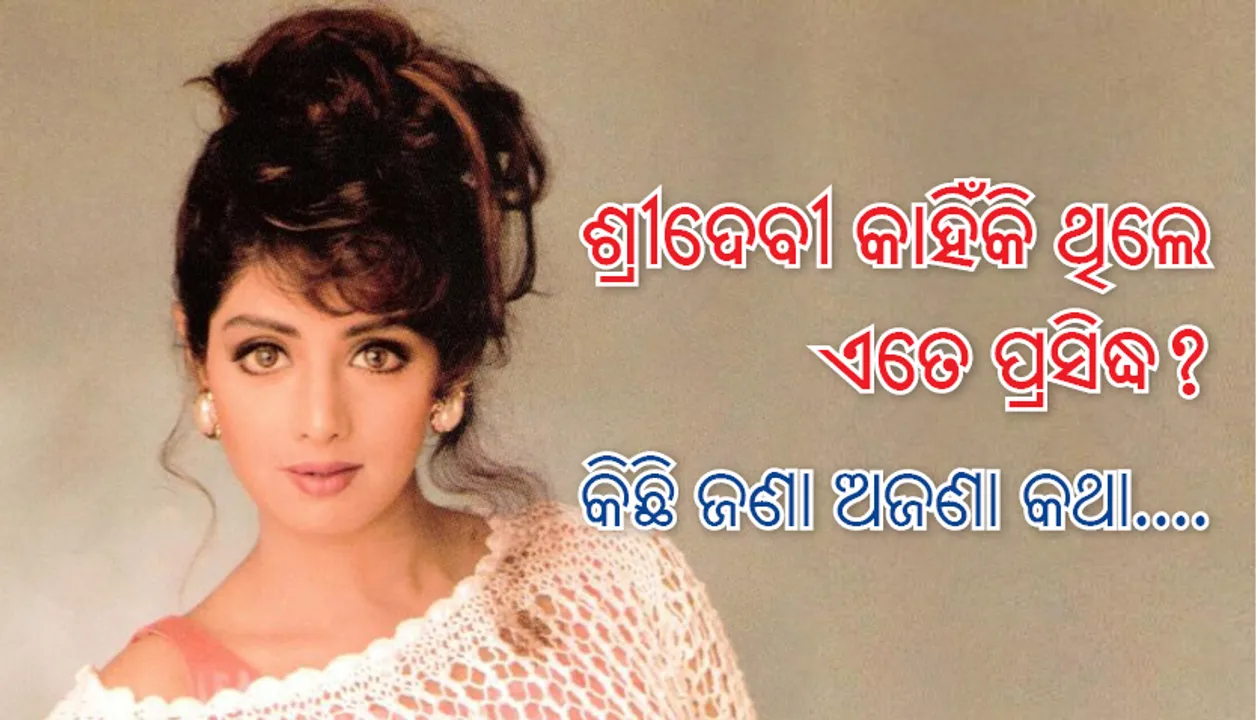 ଶ୍ରୀଦେବୀ କାହିଁକି ଥିଲେ ଏତେ ପ୍ରସିଦ୍ଧ ?

କିଛି ଜଣା ଅଜଣା କଥା....