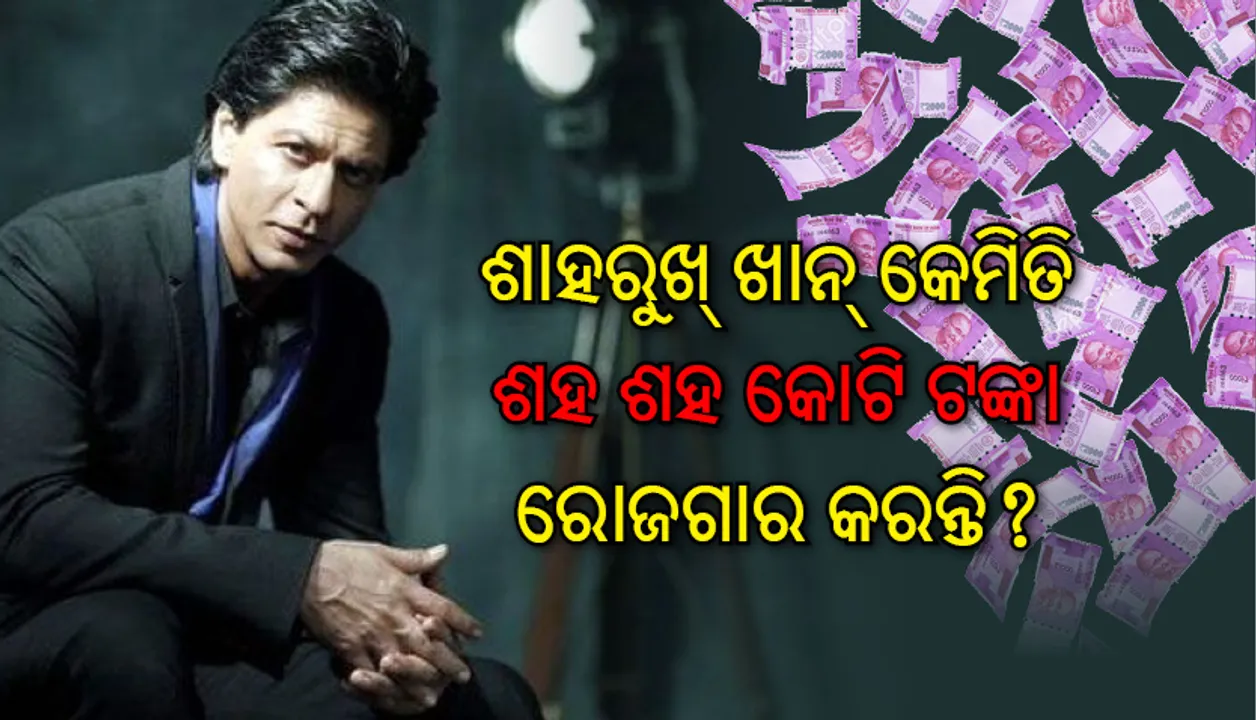 ଶାହରୁଖ୍ ଖାନ୍ କେମିତି
ଶହ ଶହ କୋଟି ଟଙ୍କା
ରୋଜଗାର କରନ୍ତି ?