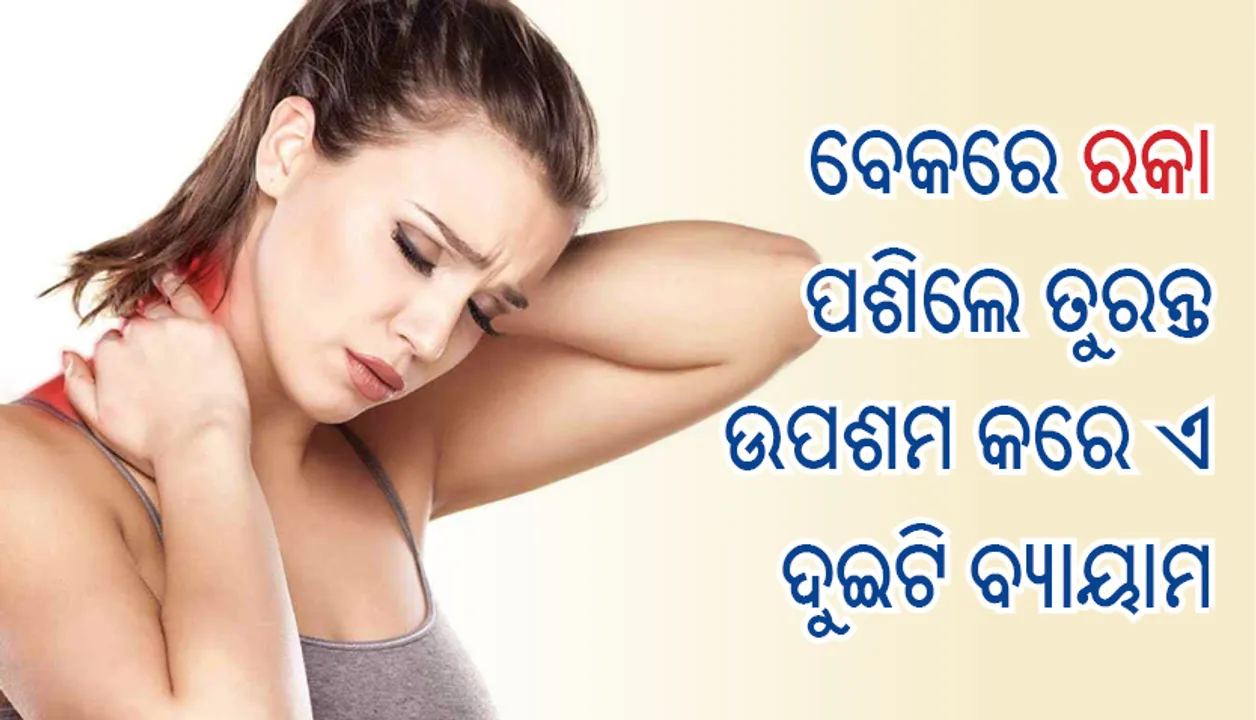 ବେକରେ ରକା ପଶିଲେ ତୁରନ୍ତ ଉପଶମ କରେ ଏ ଦୁଇଟି ବ୍ୟାୟାମ