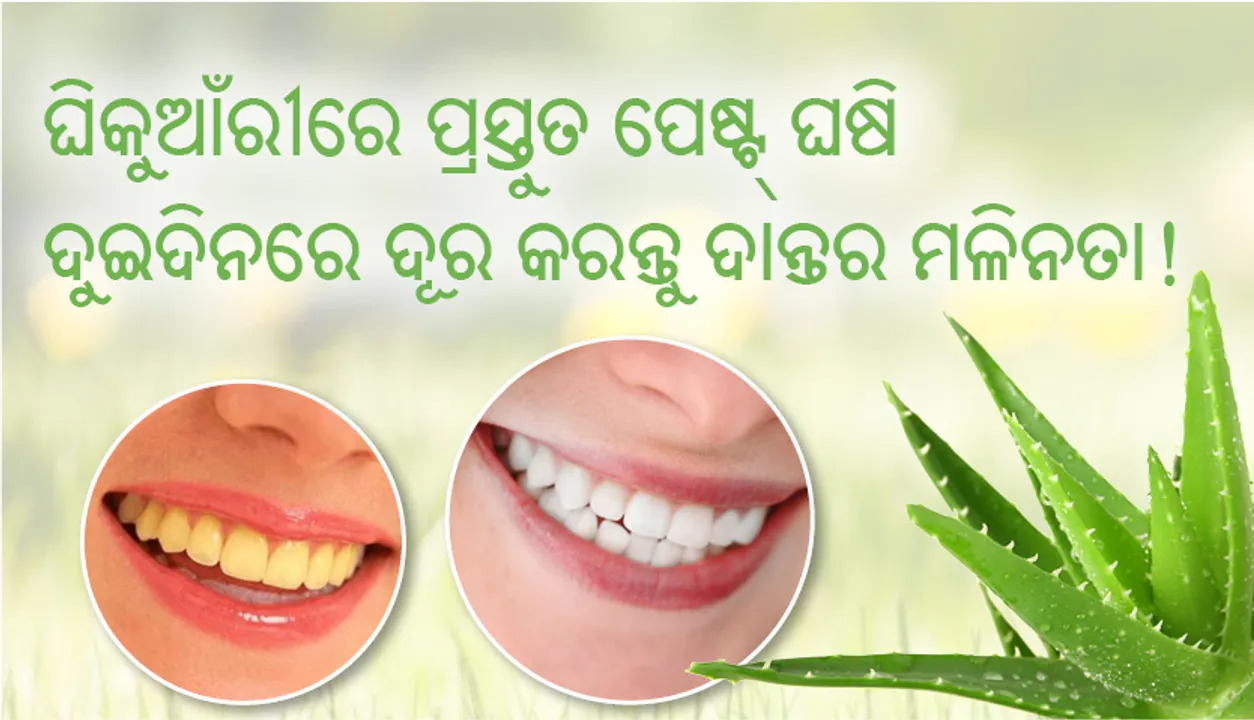 ଘିକୁଆଁରୀରେ ପ୍ରସ୍ତୁତ ପେଷ୍ଟ୍ ଘଷି
ଦୁଇଦିନରେ ଦୂର କରନ୍ତୁ ଦାନ୍ତର ମଳିନତା !