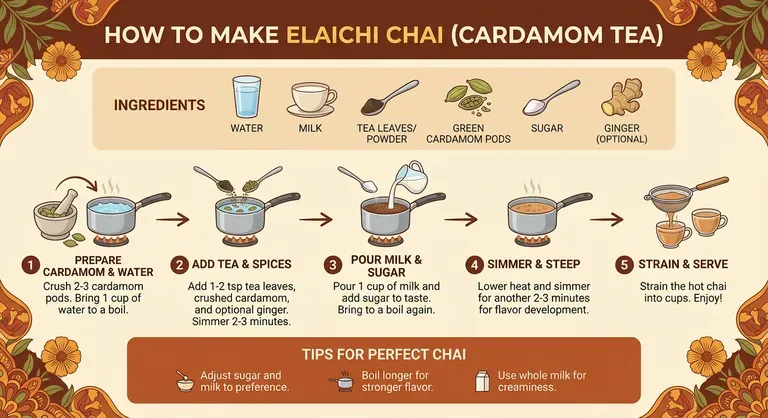 HOW TO MAKE ELAICHI CHAI (CARDAMOM TEA)

INGREDIENTS

WATER

MILK

TEA LEAVES/ POWDER

GREEN CARDAMOM PODS

SUGAR

GINGER (OPTIONAL)

1 PREPARE CARDAMOM & WATER
Crush 2-3 cardamom pods. Bring 1 cup of water to a boil.

2 ADD TEA & SPICES
Add 1-2 tsp tea leaves, crushed cardamom, and optional ginger. Simmer 2-3 minutes.

3 POUR MILK & SUGAR
Pour 1 cup of milk and add sugar to taste. Bring to a boil again.

4 SIMMER & STEEP
Lower heat and simmer for another 2-3 minutes for flavor development.

5 STRAIN & SERVE
Strain the hot chai into cups. Enjoy!

TIPS FOR PERFECT CHAI

Adjust sugar and milk to preference.

Boil longer for stronger flavor.

Use whole milk for creaminess.