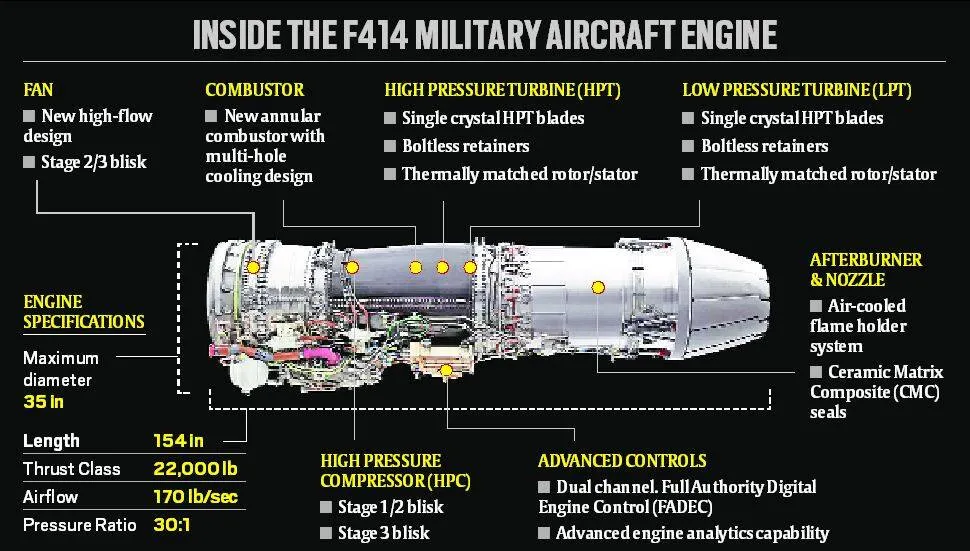 INSIDE THE F414 MILITARY AIRCRAFT ENGINE

FAN
■ New high-flow design
■ Stage 2/3 blisk

COMBUSTOR
■ New annular combustor with multi-hole cooling design

HIGH PRESSURE TURBINE (HPT)
■ Single crystal HPT blades
■ Boltless retainers
■ Thermally matched rotor/stator

LOW PRESSURE TURBINE (LPT)
■ Single crystal HPT blades
■ Boltless retainers
■ Thermally matched rotor/stator

AFTERBURNER & NOZZLE
■ Air-cooled flame holder system
■ Ceramic Matrix Composite (CMC) seals

ENGINE SPECIFICATIONS

Maximum diameter
35 in

| Length | 154 in |
|---|---|
| Thrust Class | 22,000 lb |
| Airflow | 170 lb/sec |
| Pressure Ratio | 30:1 |

HIGH PRESSURE COMPRESSOR (HPC)
■ Stage 1/2 blisk
■ Stage 3 blisk

ADVANCED CONTROLS
■ Dual channel. Full Authority Digital Engine Control (FADEC)
■ Advanced engine analytics capability