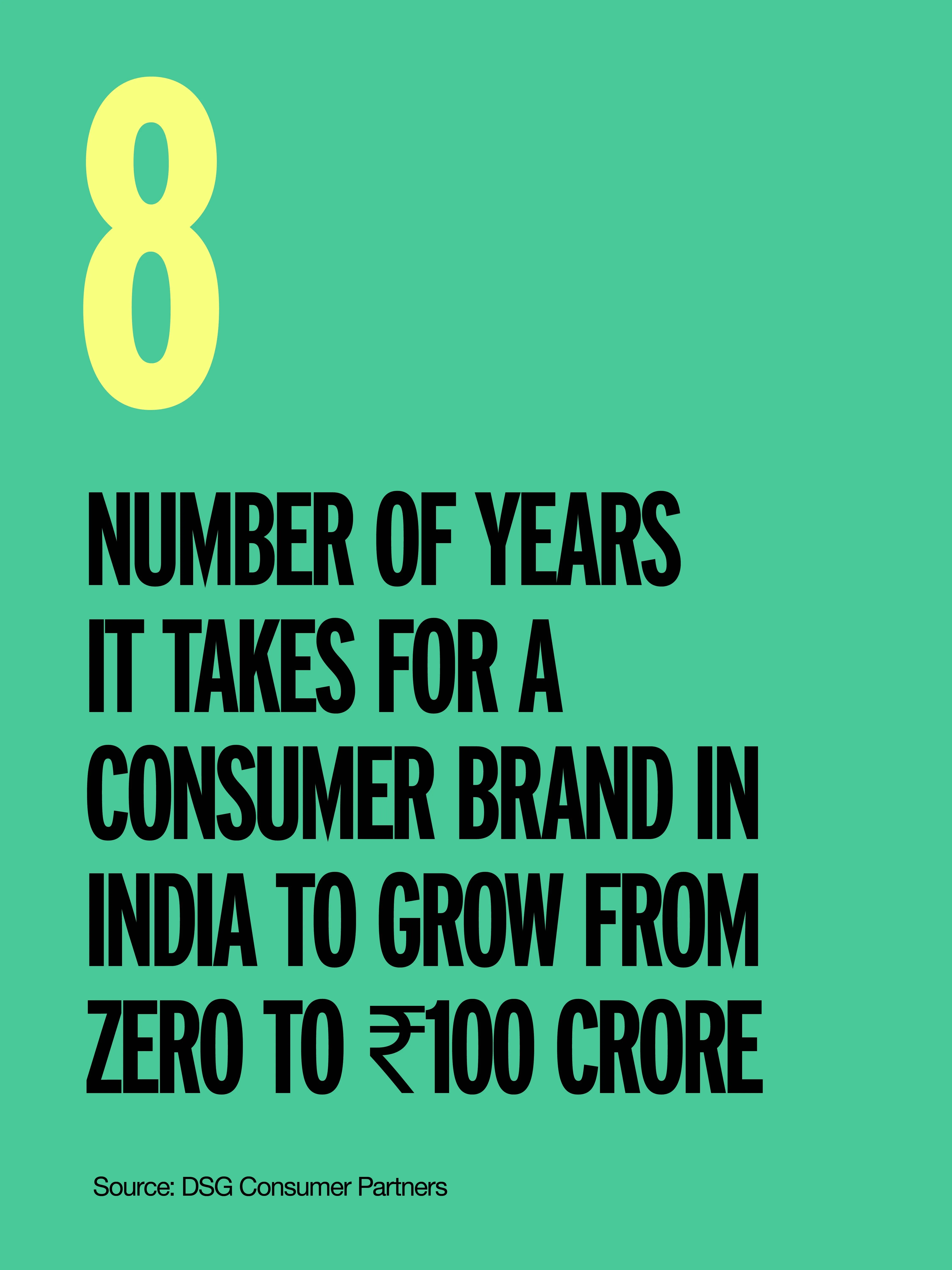 8

NUMBER OF YEARS IT TAKES FOR A CONSUMER BRAND IN INDIA TO GROW FROM ZERO TO ₹100 CRORE

Source: DSG Consumer Partners