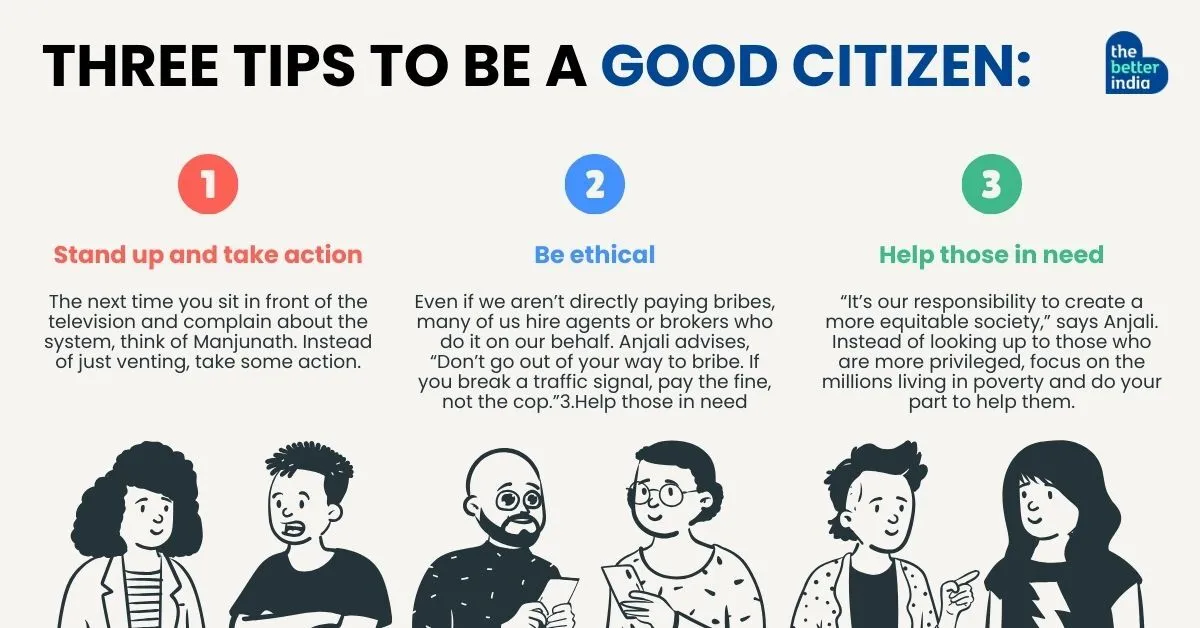 THREE TIPS TO BE A GOOD CITIZEN:

the better india

1

Stand up and take action

The next time you sit in front of the television and complain about the system, think of Manjunath. Instead of just venting, take some action.

2

Be ethical

Even if we aren't directly paying bribes, many of us hire agents or brokers who do it on our behalf. Anjali advises, "Don't go out of your way to bribe. If you break a traffic signal, pay the fine, not the cop."3.Help those in need

3

Help those in need

"It's our responsibility to create a more equitable society," says Anjali. Instead of looking up to those who are more privileged, focus on the millions living in poverty and do your part to help them.