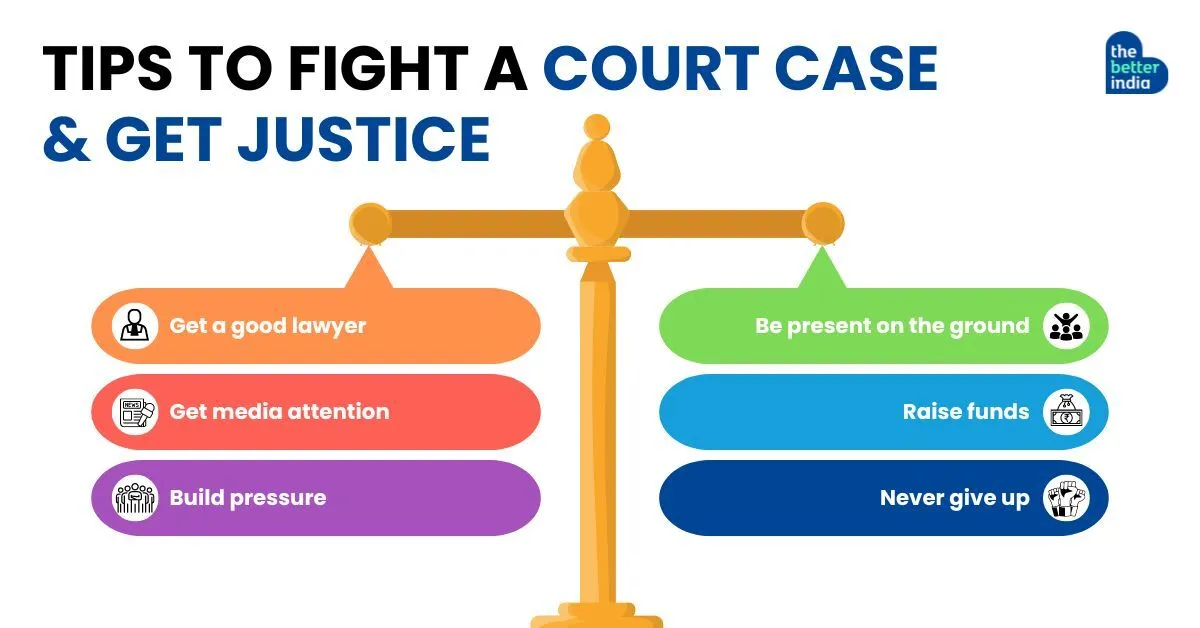 TIPS TO FIGHT A COURT CASE & GET JUSTICE

the better india

Get a good lawyer

Get media attention

Build pressure

Be present on the ground

Raise funds

Never give up