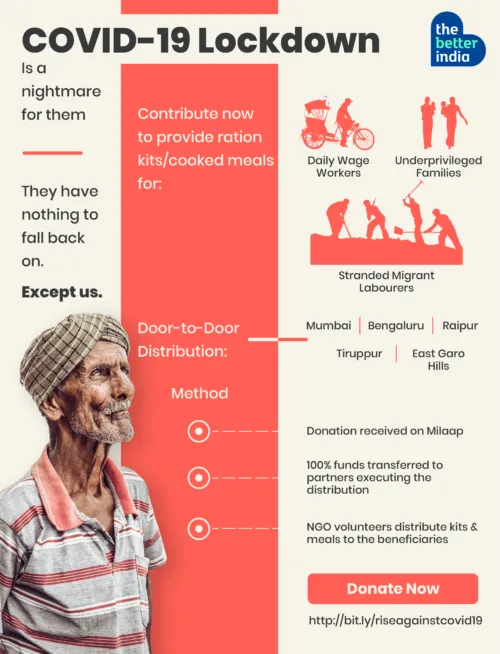 COVID-19 Lockdown

the better india

Is a nightmare for them

They have nothing to fall back on.

Except us.

Contribute now to provide ration kits/cooked meals for:

Daily Wage Workers

Underprivileged Families

Stranded Migrant Labourers

Door-to-Door Distribution:

Mumbai | Bengaluru | Raipur

Tiruppur | East Garo Hills

Method

Donation received on Milaap

100% funds transferred to partners executing the distribution

NGO volunteers distribute kits & meals to the beneficiaries

Donate Now

http://bit.ly/riseagainstcovid19