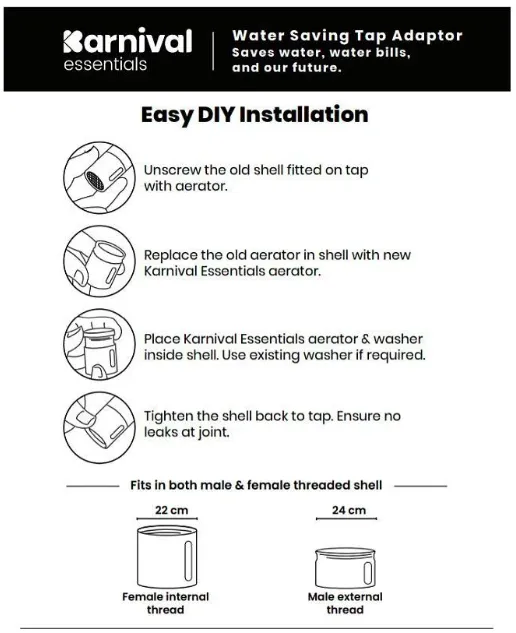 Karnival essentials

Water Saving Tap Adaptor
Saves water, water bills, and our future.

Easy DIY Installation

Unscrew the old shell fitted on tap with aerator.

Replace the old aerator in shell with new Karnival Essentials aerator.

Place Karnival Essentials aerator & washer inside shell. Use existing washer if required.

Tighten the shell back to tap. Ensure no leaks at joint.

Fits in both male & female threaded shell

22 cm

Female internal thread

24 cm

Male external thread