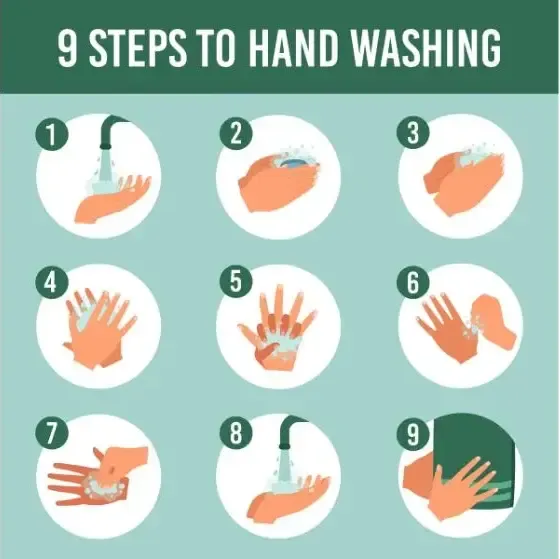 9 STEPS TO HAND WASHING

1

2

3

4

5

6

7

8

9